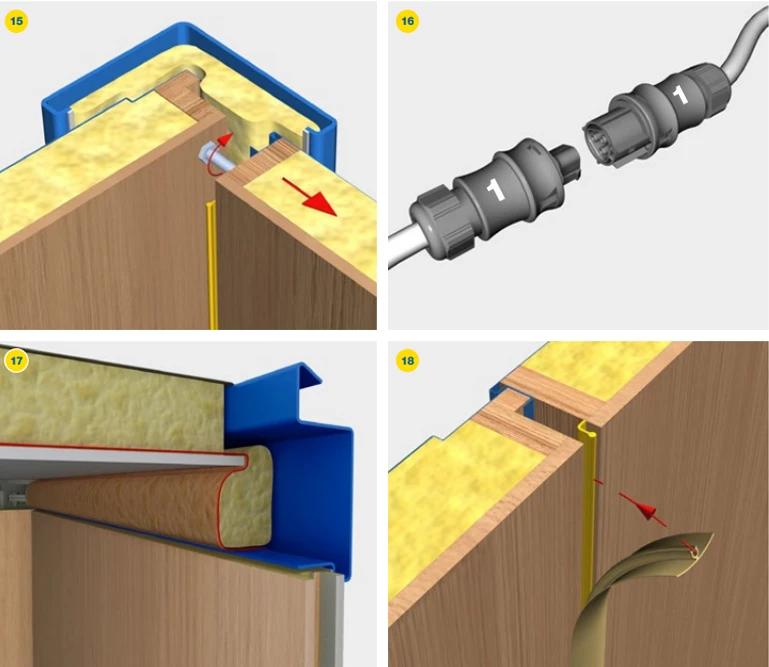 15

16

1

1

17

18